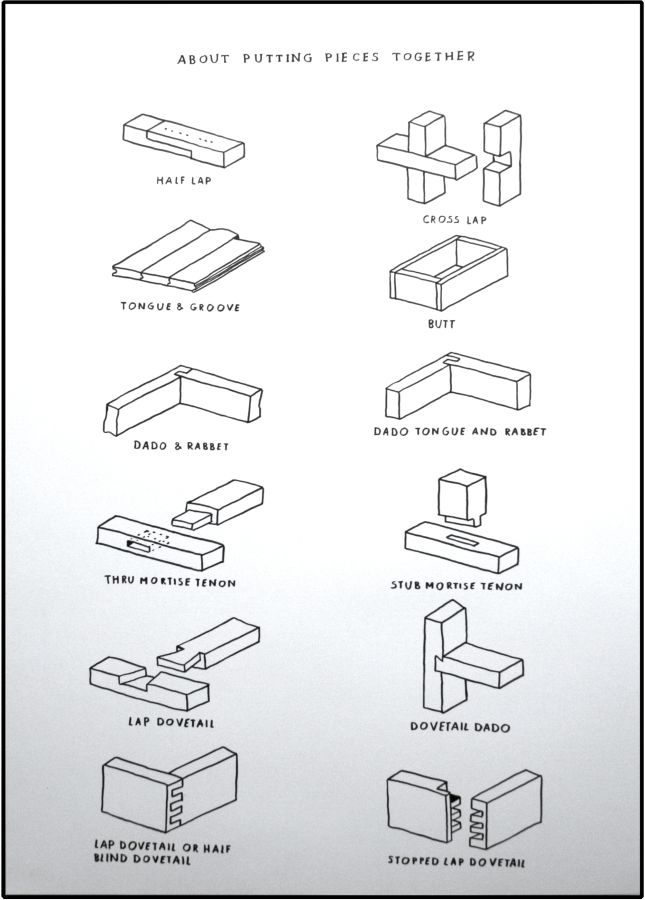 ABOUT PUTTING PIECES TOGETHER

HALF LAP

CROSS LAP

TONGUE & GROOVE

BUTT

DADO & RABBET

DADO TONGUE AND RABBET

THRU MORTISE TENON

STUB MORTISE TENON

LAP DOVETAIL

DOVETAIL DADO

LAP DOVETAIL OR HALF BLIND DOVETAIL

STOPPED LAP DOVETAIL